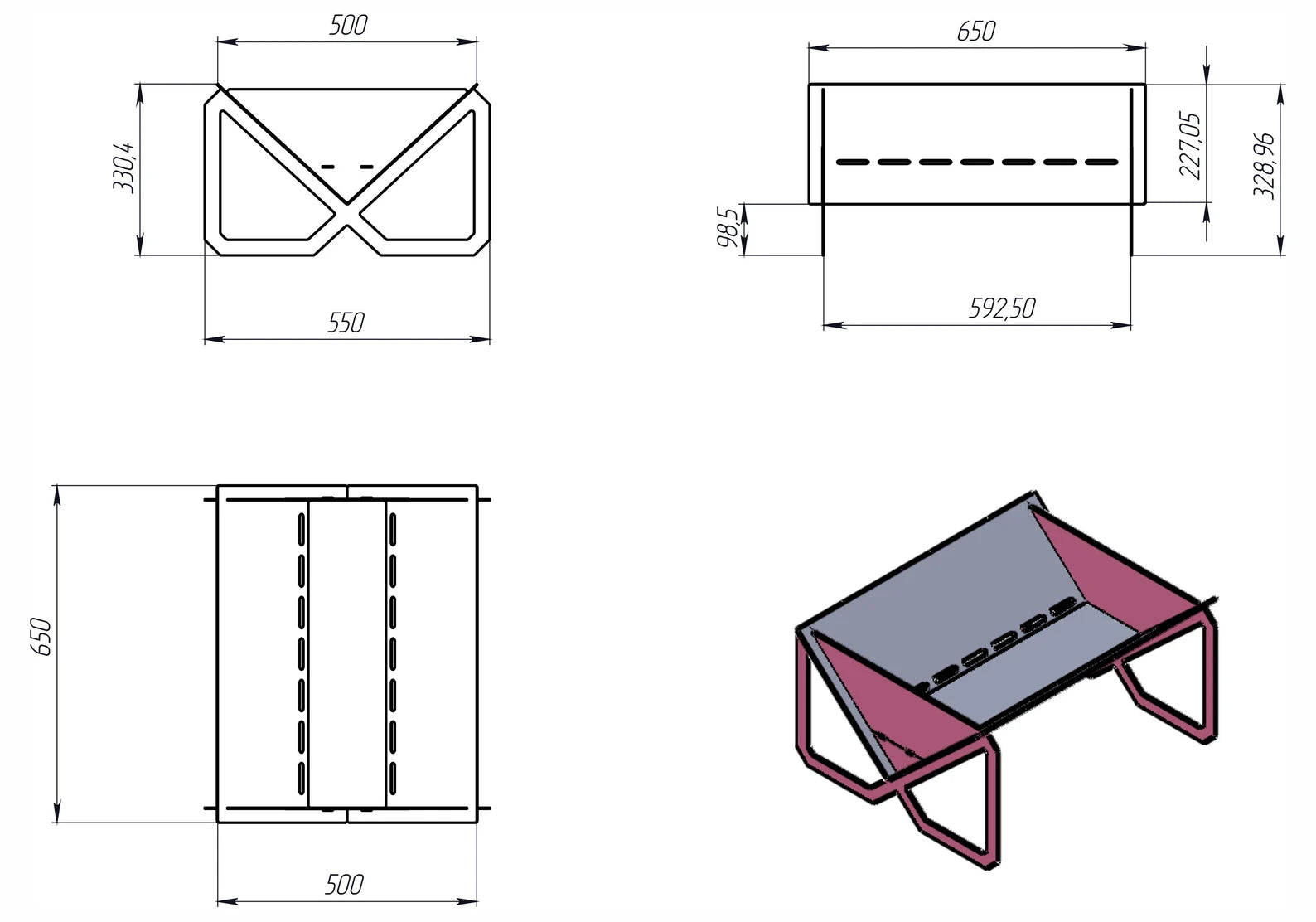 500

330,4

550

650

227,05

328,96

98,5

592,50

650

500